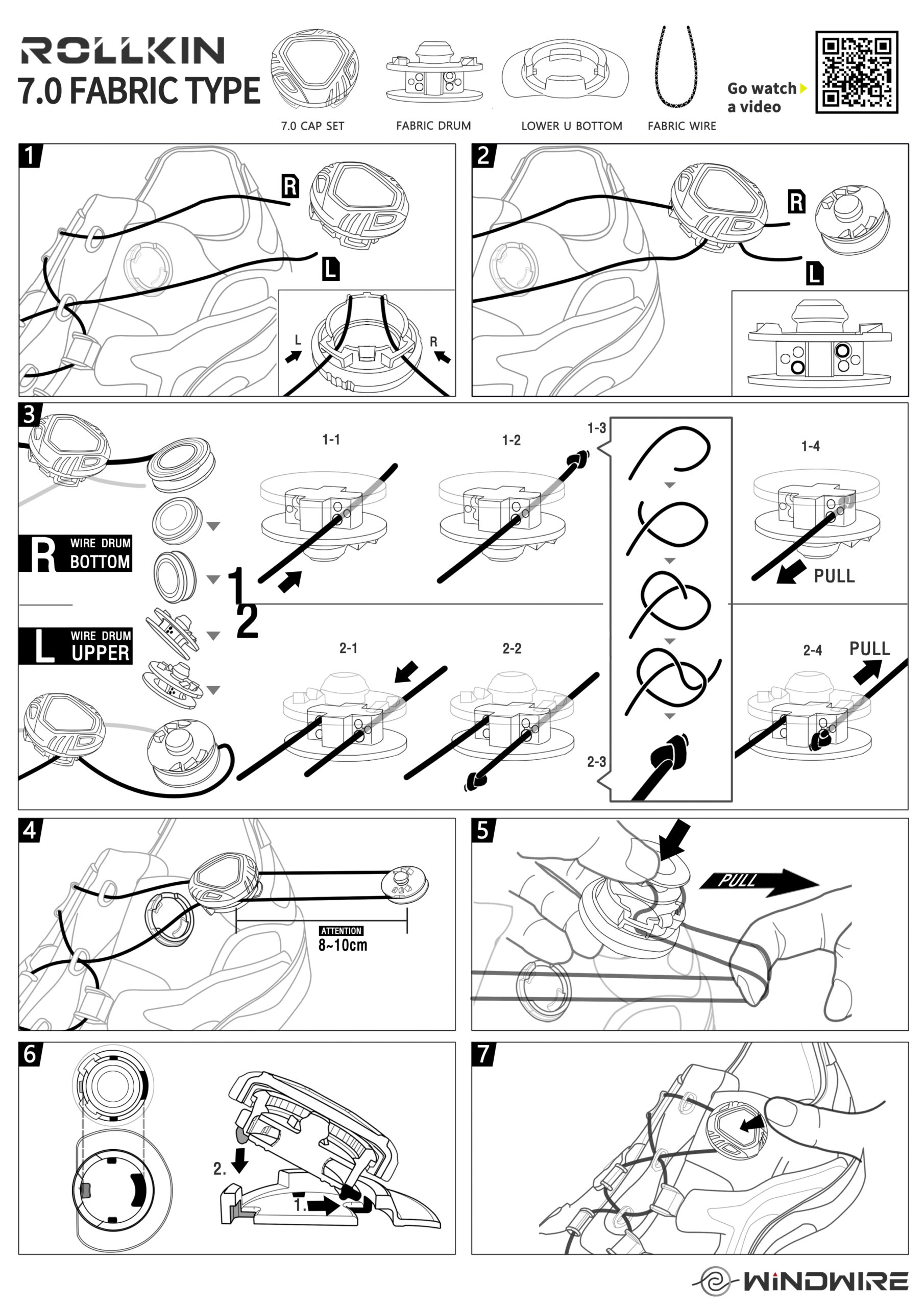 ROLLKIN
7.0 FABRIC TYPE

7.0 CAP SET
FABRIC DRUM
LOWER U BOTTOM
FABRIC WIRE

Go watch a video

1
R
L
L
R

2
R
L

3
R WIRE DRUM BOTTOM
L WIRE DRUM UPPER
1
2
1-1
1-2
1-3
1-4
PULL
2-1
2-2
2-3
2-4
PULL

4
ATTENTION
8~10cm

5
PULL

6
2.
1.

7

WINDWIRE