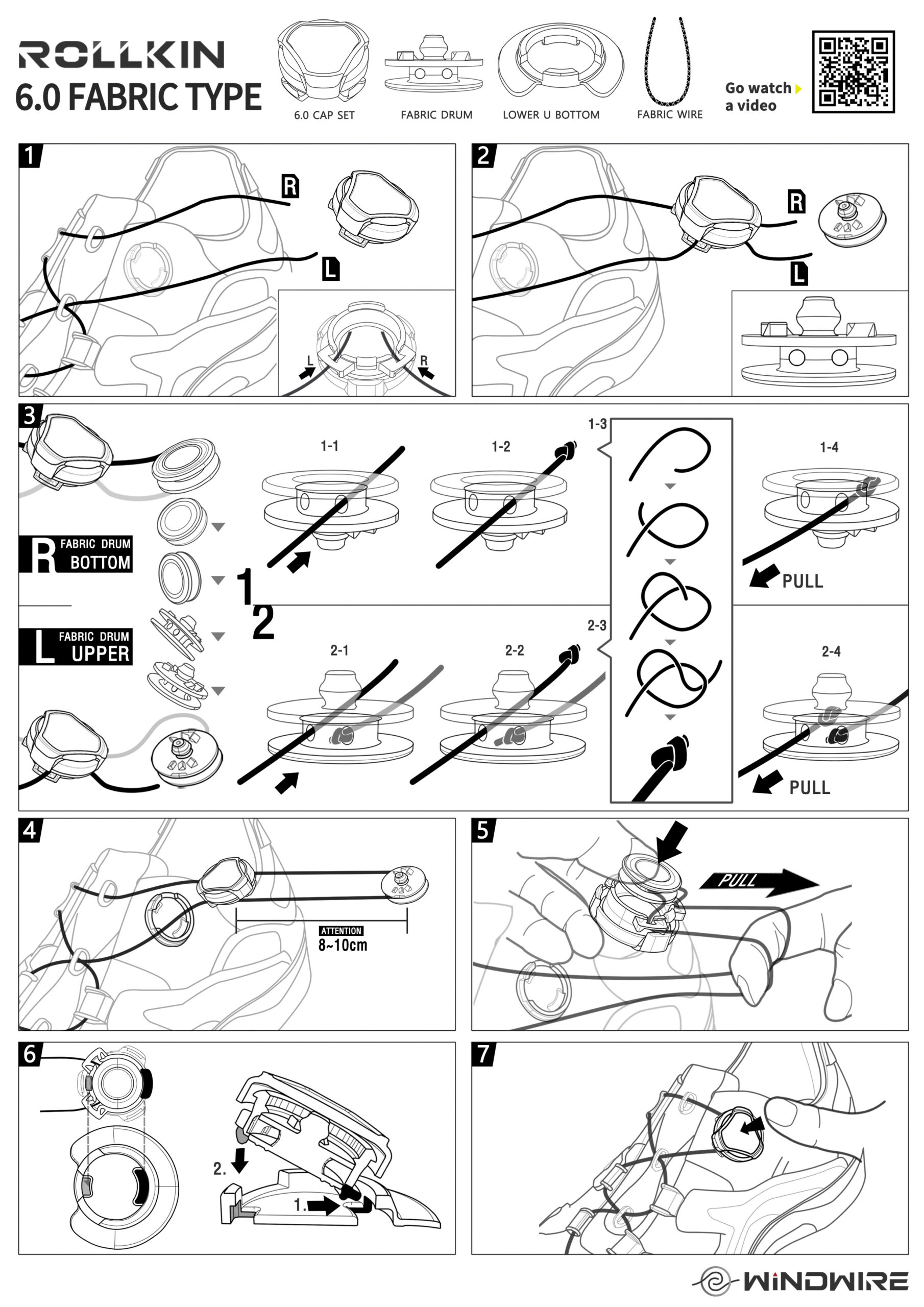 ROLLKIN
6.0 FABRIC TYPE

6.0 CAP SET
FABRIC DRUM
LOWER U BOTTOM
FABRIC WIRE

Go watch a video

1
R
L
L
R

2
R
L

3
R FABRIC DRUM BOTTOM
L FABRIC DRUM UPPER
1
2
1-1
1-2
1-3
1-4
PULL
2-1
2-2
2-3
2-4
PULL

4
ATTENTION
8~10cm

5
PULL

6
2.
1.

7

WINDWIRE