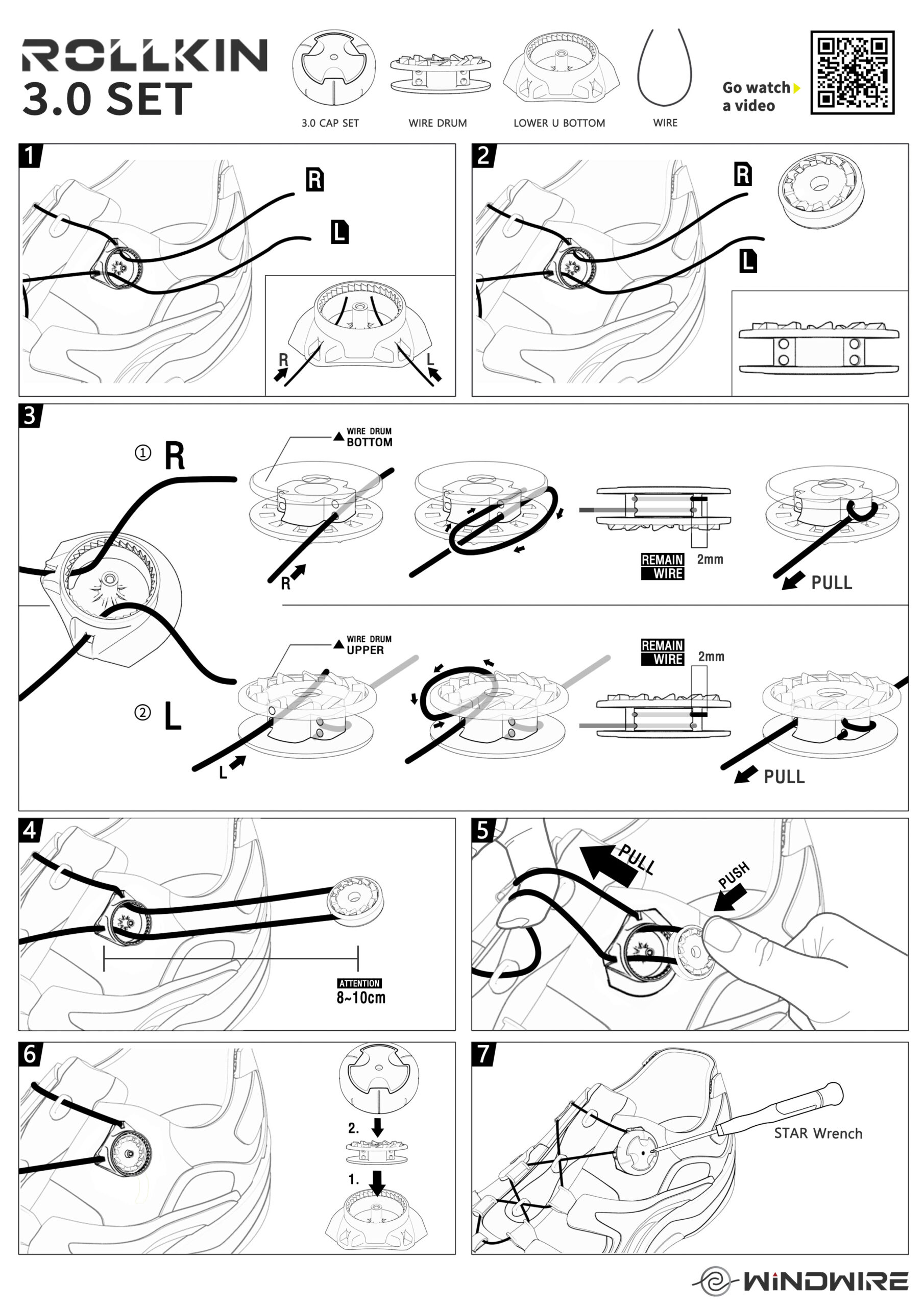 ROLLKIN
3.0 SET

3.0 CAP SET
WIRE DRUM
LOWER U BOTTOM
WIRE

Go watch a video

1
R
L
R
L

2
R
L

3
① R
WIRE DRUM BOTTOM
R
REMAIN WIRE
2mm
PULL

② L
WIRE DRUM UPPER
L
REMAIN WIRE
2mm
PULL

4
ATTENTION
8~10cm

5
PULL
PUSH

6
2.
1.

7
STAR Wrench

WINDWIRE